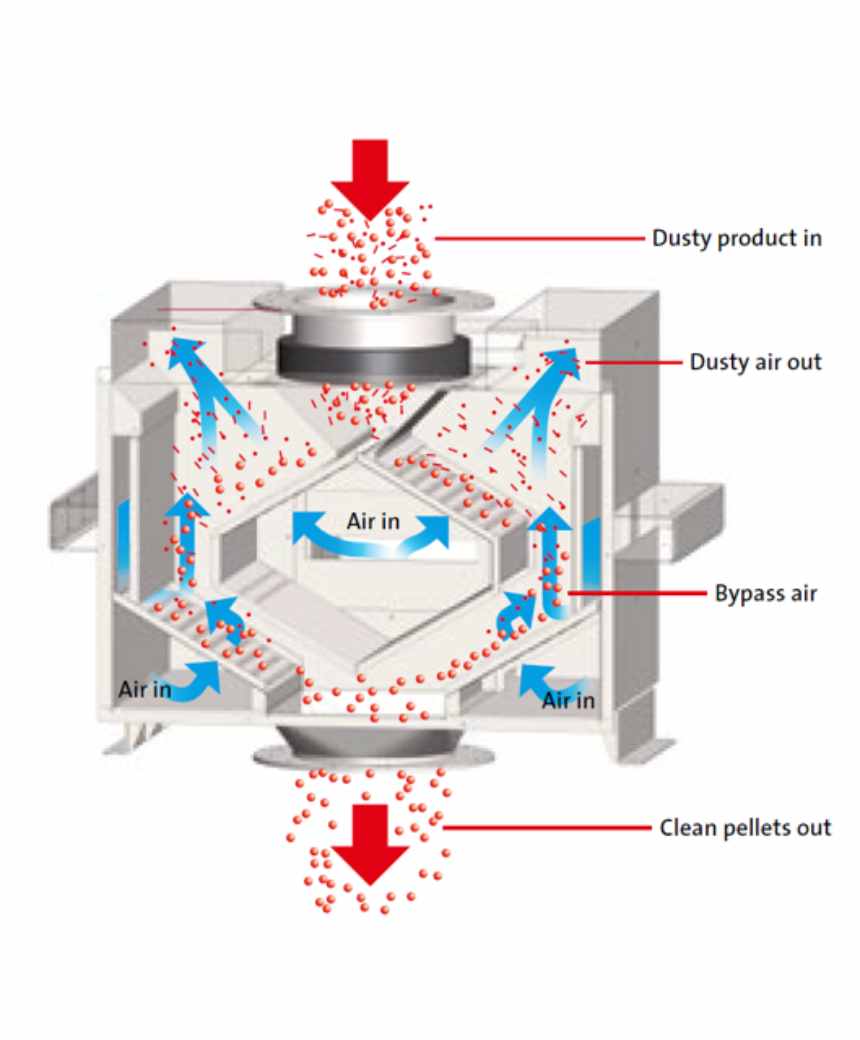 Dusty product in

Dusty air out

Air in

Bypass air

Air in

Air in

Clean pellets out